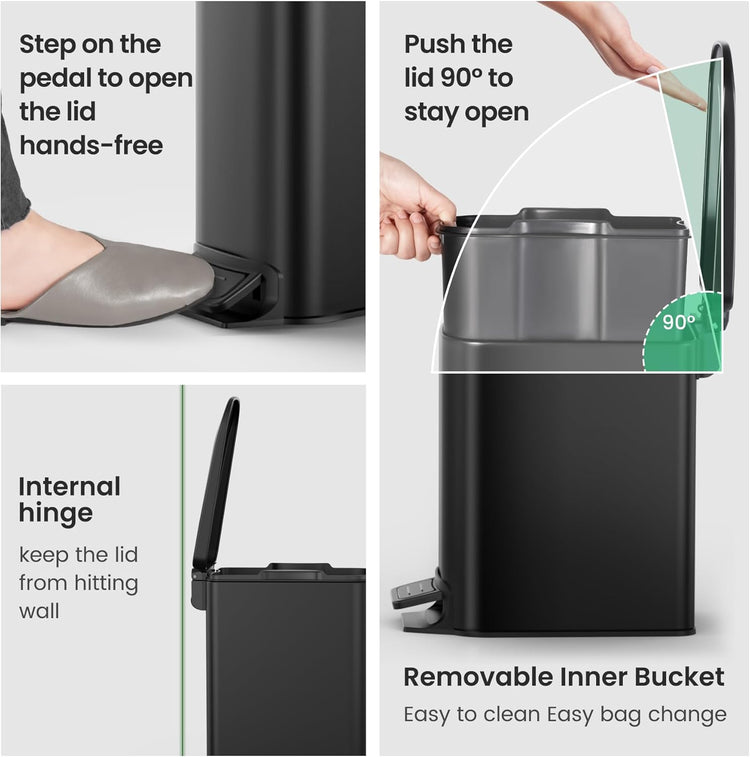 Step on the pedal to open the lid hands-free

Internal hinge

keep the lid from hitting wall

Push the lid 90° to stay open

90°

Removable Inner Bucket

Easy to clean Easy bag change