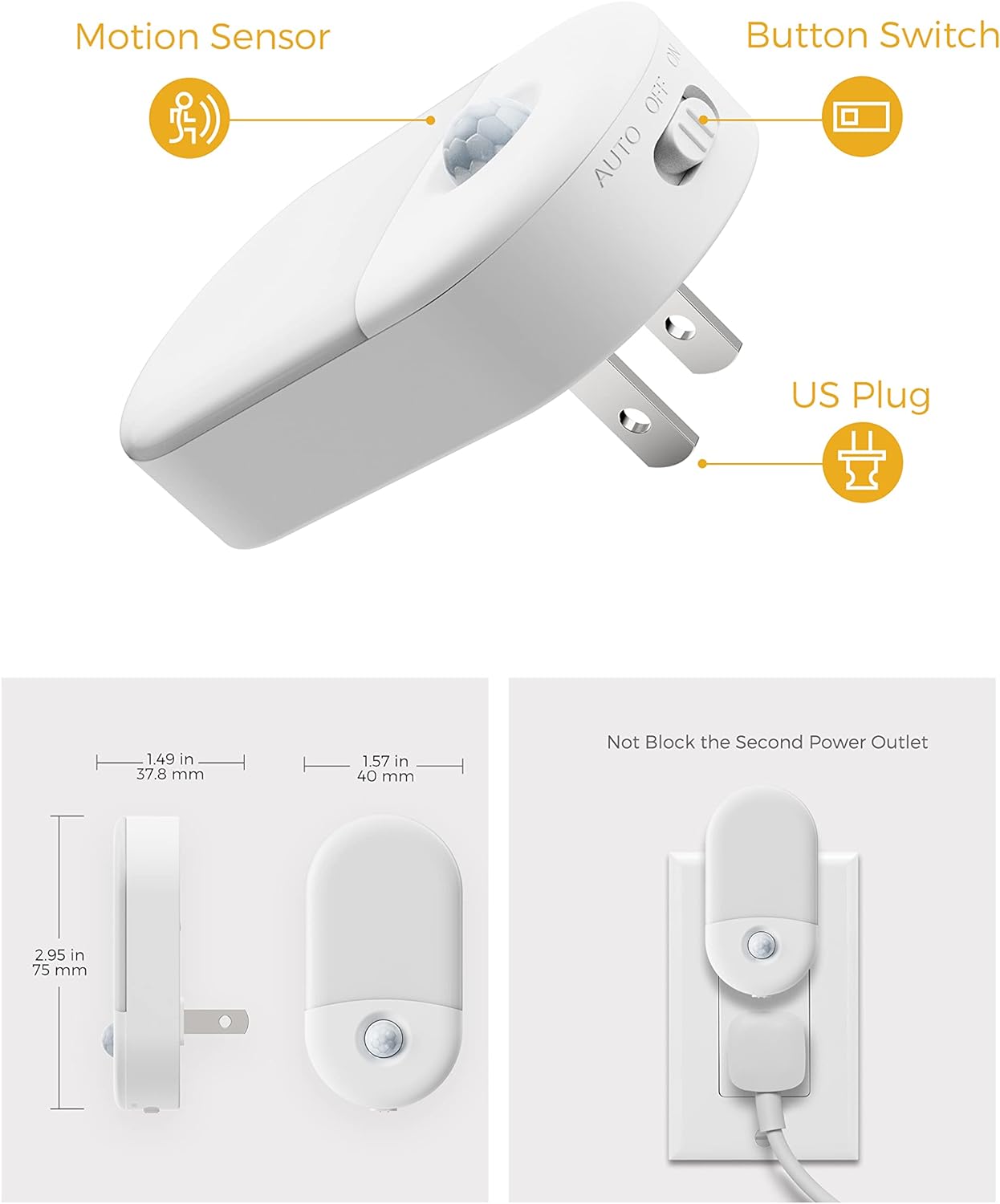 Motion Sensor

Button Switch

AUTO OFF ON

US Plug

1.49 in
37.8 mm

1.57 in
40 mm

2.95 in
75 mm

Not Block the Second Power Outlet